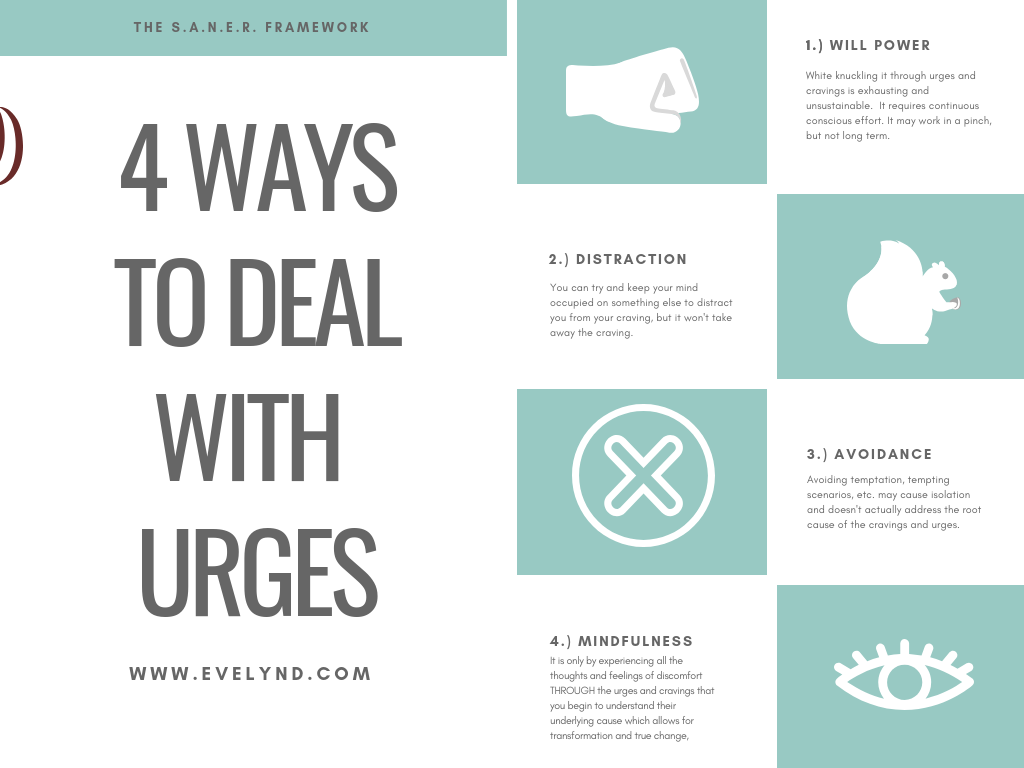 THE S.A.N.E.R. FRAMEWORK

4 WAYS TO DEAL WITH URGES

WWW.EVELYND.COM

1.) WILL POWER

White knuckling it through urges and cravings is exhausting and unsustainable. It requires continuous conscious effort. It may work in a pinch, but not long term.

2.) DISTRACTION

You can try and keep your mind occupied on something else to distract you from your craving, but it won't take away the craving.

3.) AVOIDANCE

Avoiding temptation, tempting scenarios, etc. may cause isolation and doesn't actually address the root cause of the cravings and urges.

4.) MINDFULNESS

It is only by experiencing all the thoughts and feelings of discomfort THROUGH the urges and cravings that you begin to understand their underlying cause which allows for transformation and true change,