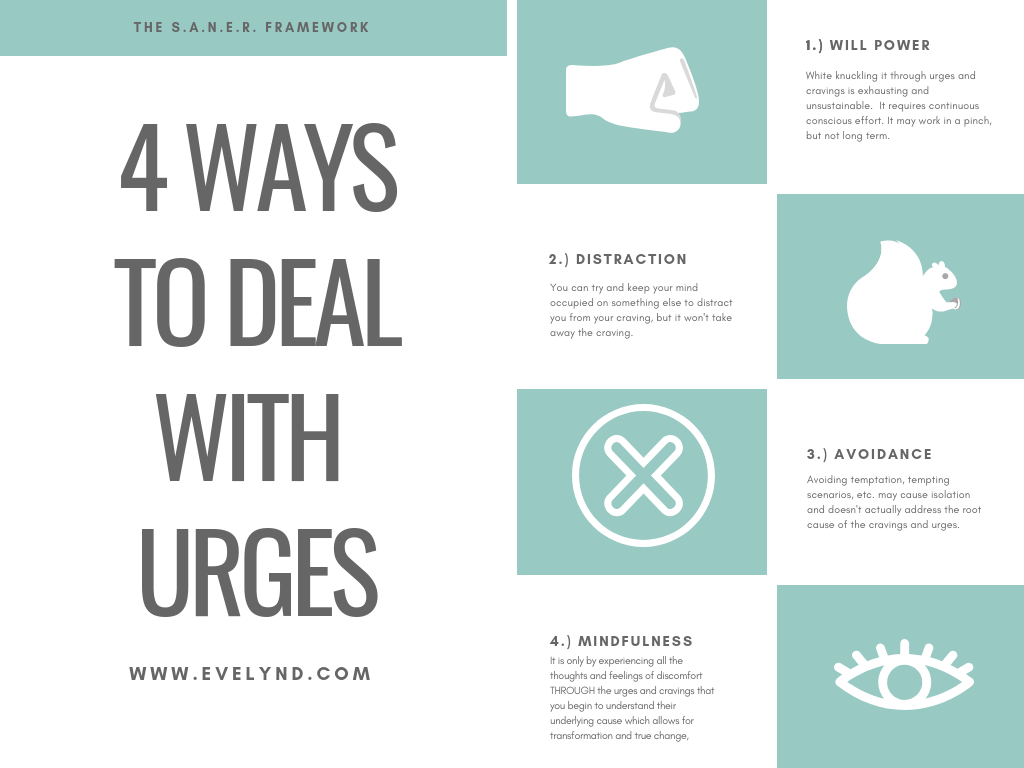 THE S.A.N.E.R. FRAMEWORK

4 WAYS TO DEAL WITH URGES

WWW.EVELYND.COM

1.) WILL POWER

White knuckling it through urges and cravings is exhausting and unsustainable. It requires continuous conscious effort. It may work in a pinch, but not long term.

2.) DISTRACTION

You can try and keep your mind occupied on something else to distract you from your craving, but it won't take away the craving.

3.) AVOIDANCE

Avoiding temptation, tempting scenarios, etc. may cause isolation and doesn't actually address the root cause of the cravings and urges.

4.) MINDFULNESS

It is only by experiencing all the thoughts and feelings of discomfort THROUGH the urges and cravings that you begin to understand their underlying cause which allows for transformation and true change,